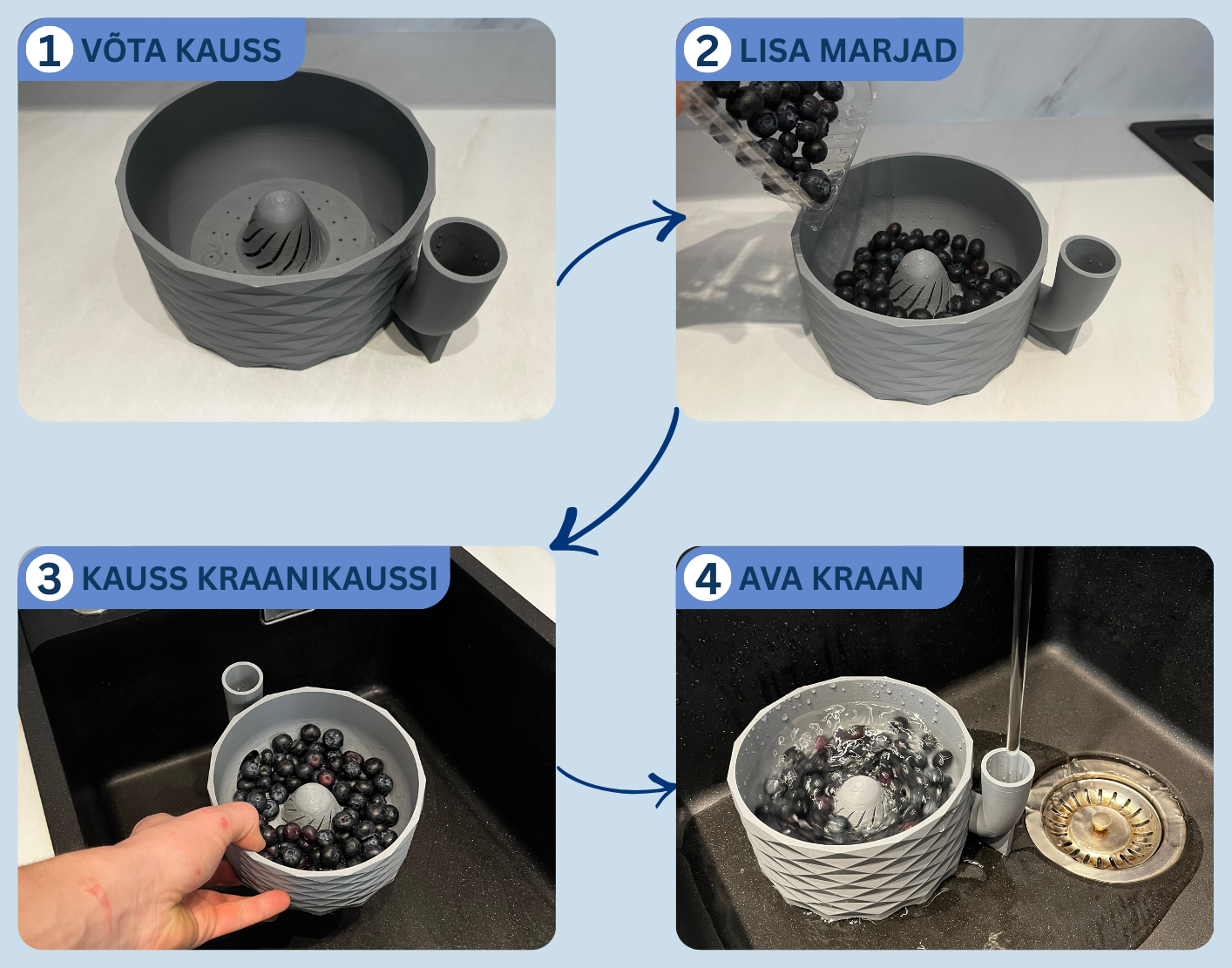 1 VÕTA KAUSS

2 LISA MARJAD

3 KAUSS KRAANIKAUSSI

4 AVA KRAAN